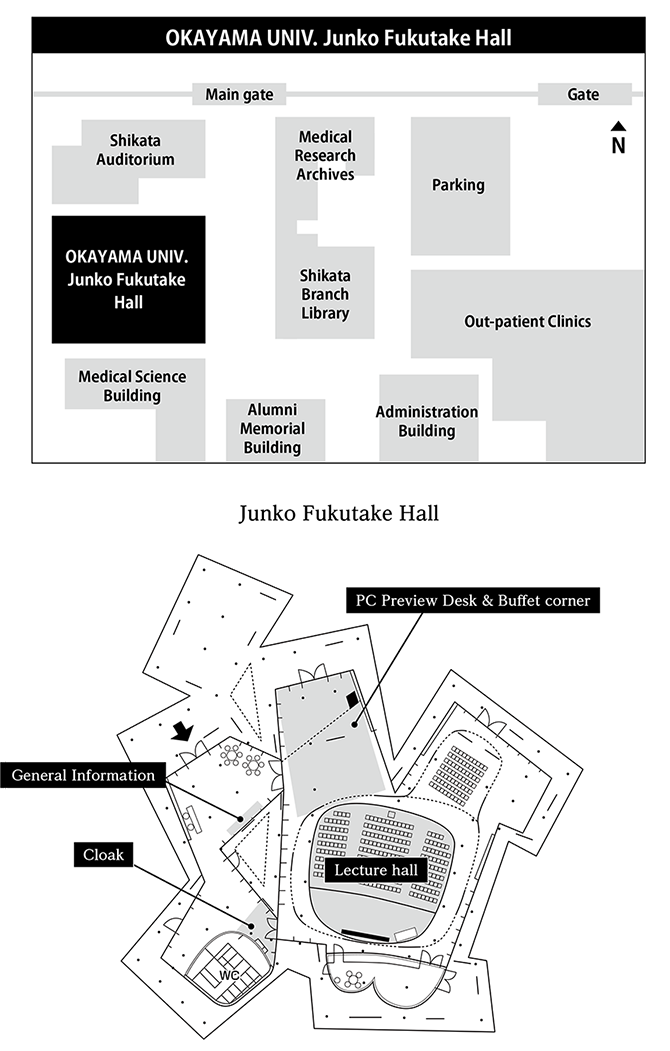 OKAYAMA UNIV. Junko Fukutake Hall

Main gate

Gate

N

Shikata Auditorium

Medical Research Archives

Parking

OKAYAMA UNIV. Junko Fukutake Hall

Shikata Branch Library

Out-patient Clinics

Medical Science Building

Alumni Memorial Building

Administration Building

Junko Fukutake Hall

PC Preview Desk & Buffet corner

General Information

Cloak

Lecture hall

WC